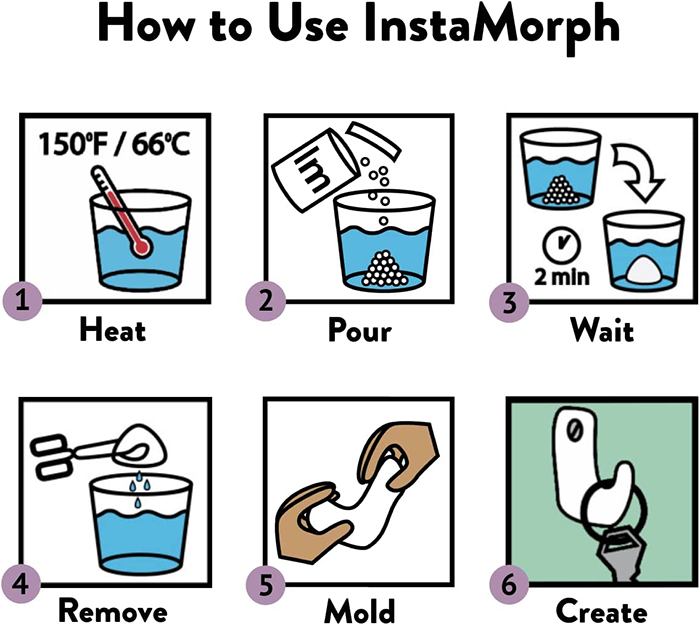 How to Use InstaMorph

150°F / 66°C

1 Heat

Im

2 Pour

2 min

3 Wait

4 Remove

5 Mold

6 Create