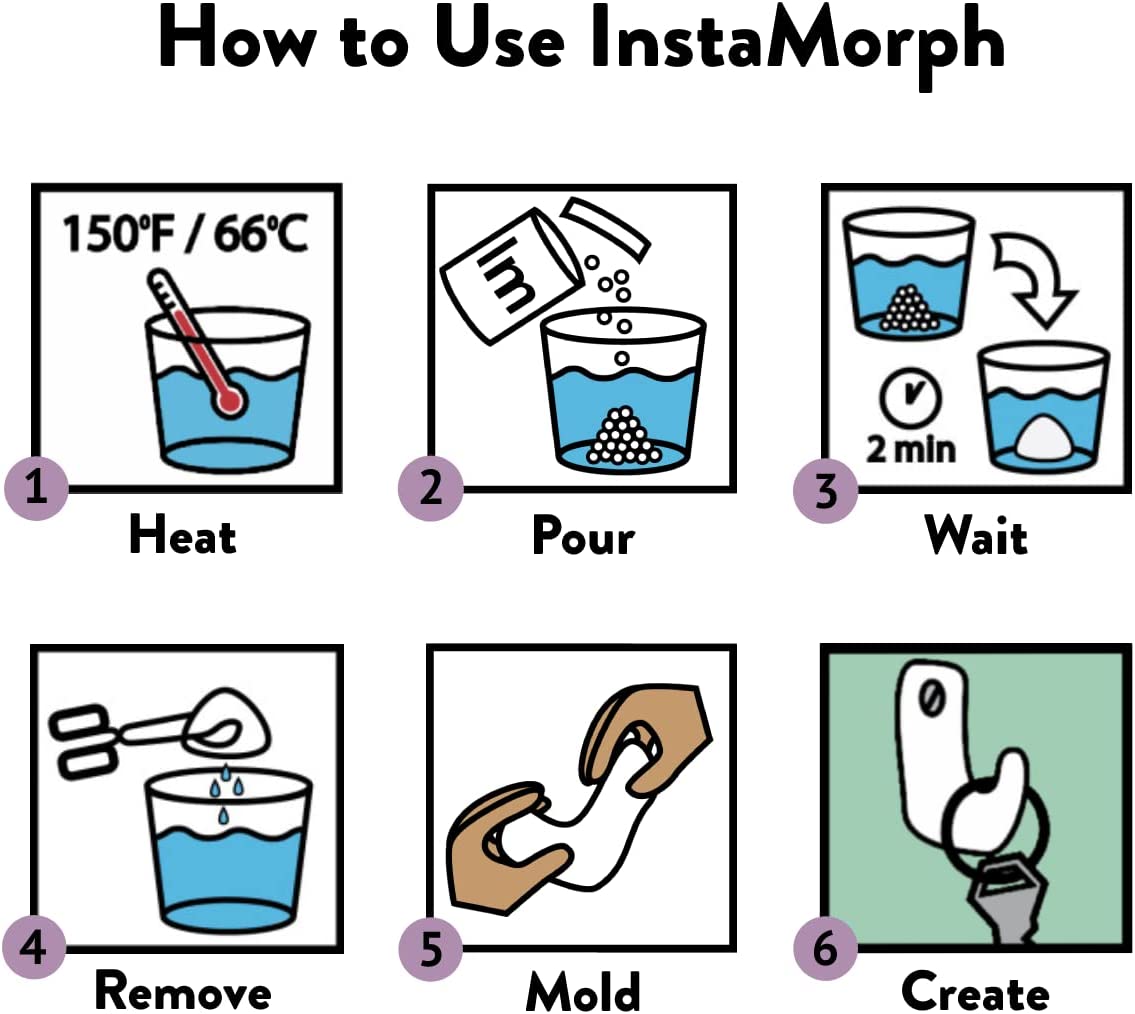 How to Use InstaMorph

150°F / 66°C

1
Heat

im

2
Pour

2 min

3
Wait

4
Remove

5
Mold

6
Create